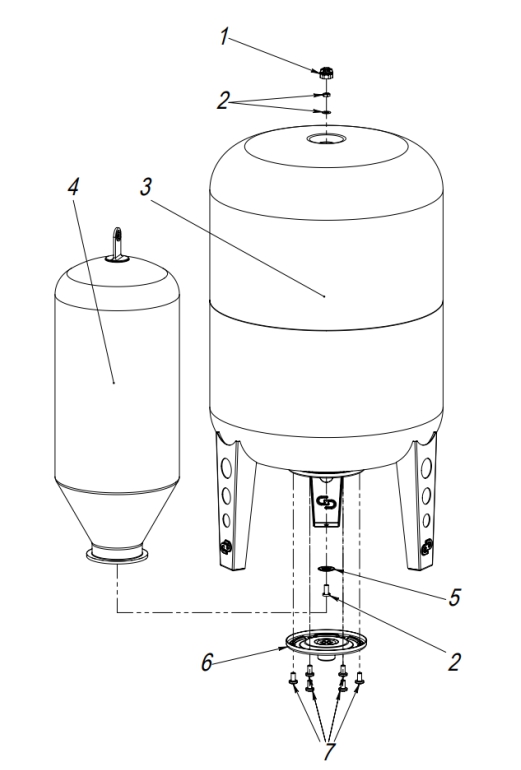 1
2
4
3
5
2
6
7